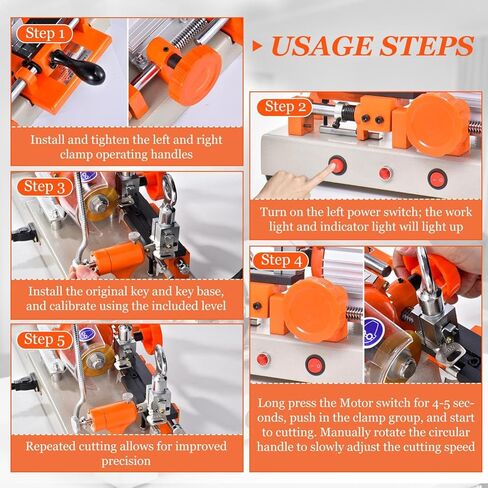 USAGE STEPS

Step 1

Install and tighten the left and right clamp operating handles

Step 2

Turn on the left power switch; the work light and indicator light will light up

Step 3

Install the original key and key base, and calibrate using the included level

Step 4

Long press the Motor switch for 4-5 seconds, push in the clamp group, and start to cutting. Manually rotate the circular handle to slowly adjust the cutting speed

Step 5

Repeated cutting allows for improved precision