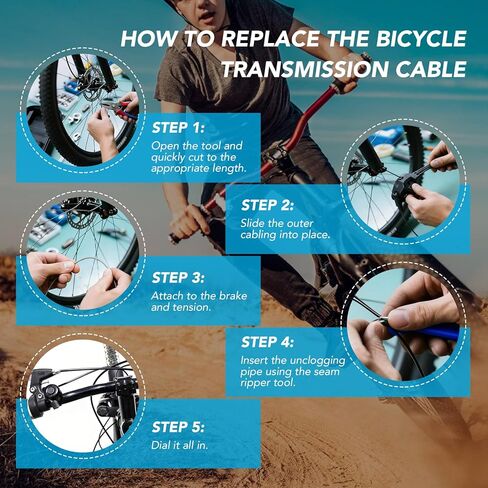 HOW TO REPLACE THE BICYCLE TRANSMISSION CABLE

STEP 1:
Open the tool and quickly cut to the appropriate length.

STEP 2:
Slide the outer cabling into place.

STEP 3:
Attach to the brake and tension.

STEP 4:
Insert the unclogging pipe using the seam ripper tool.

STEP 5:
Dial it all in.