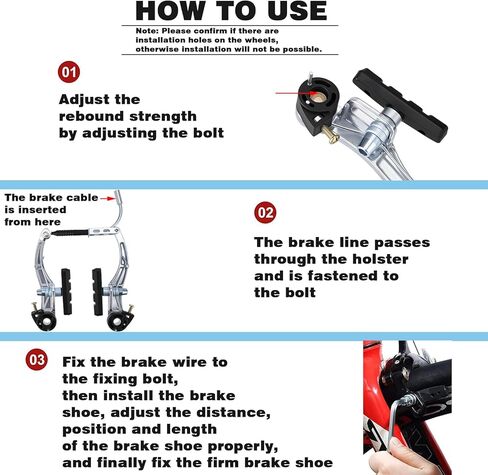 HOW TO USE

Note: Please confirm if there are installation holes on the wheels, otherwise installation will not be possible.

01

Adjust the rebound strength by adjusting the bolt

The brake cable is inserted from here

02

The brake line passes through the holster and is fastened to the bolt

03

Fix the brake wire to the fixing bolt, then install the brake shoe, adjust the distance, position and length of the brake shoe properly, and finally fix the firm brake shoe