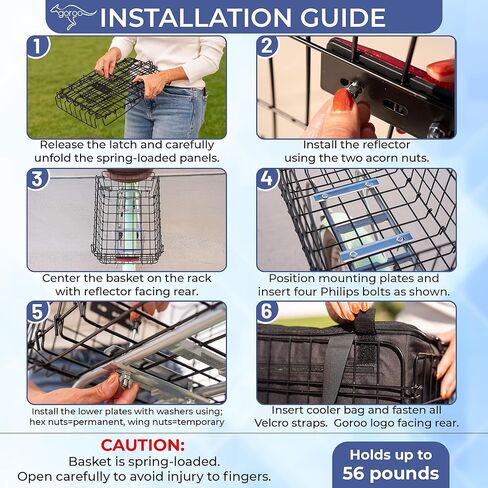 goroo INSTALLATION GUIDE

1
Release the latch and carefully unfold the spring-loaded panels.

2
Install the reflector using the two acorn nuts.

3
Center the basket on the rack with reflector facing rear.

4
Position mounting plates and insert four Philips bolts as shown.

5
Install the lower plates with washers using; hex nuts=permanent, wing nuts=temporary

6
Insert cooler bag and fasten all Velcro straps. Goroo logo facing rear.

CAUTION:
Basket is spring-loaded.
Open carefully to avoid injury to fingers.

Holds up to 56 pounds