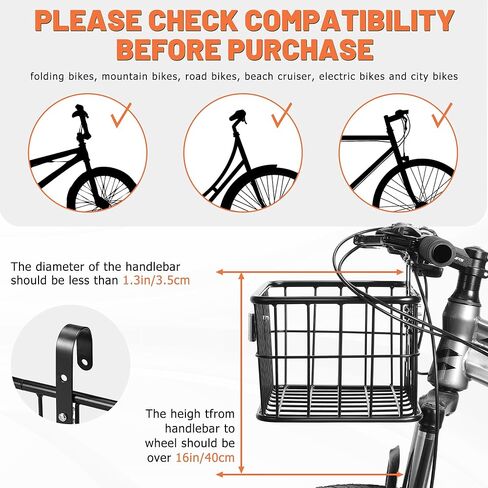 PLEASE CHECK COMPATIBILITY BEFORE PURCHASE

folding bikes, mountain bikes, road bikes, beach cruiser, electric bikes and city bikes

The diameter of the handlebar should be less than 1.3in/3.5cm

The heigh tfrom handlebar to wheel should be over 16in/40cm