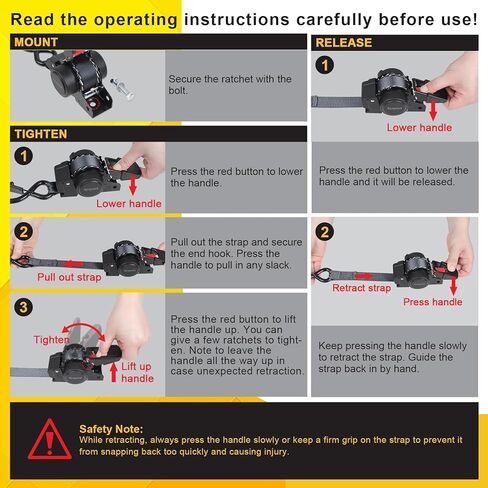 Read the operating instructions carefully before use!

MOUNT

Secure the ratchet with the bolt.

TIGHTEN

1

Lower handle

Press the red button to lower the handle.

2

Pull out strap

Pull out the strap and secure the end hook. Press the handle to pull in any slack.

3

Tighten

Lift up handle

Press the red button to lift the handle up. You can give a few ratchets to tighten. Note to leave the handle all the way up in case unexpected retraction.

RELEASE

1

Lower handle

Press the red button to lower the handle and it will be released.

2

Retract strap

Press handle

Keep pressing the handle slowly to retract the strap. Guide the strap back in by hand.

Safety Note:
While retracting, always press the handle slowly or keep a firm grip on the strap to prevent it from snapping back too quickly and causing injury.