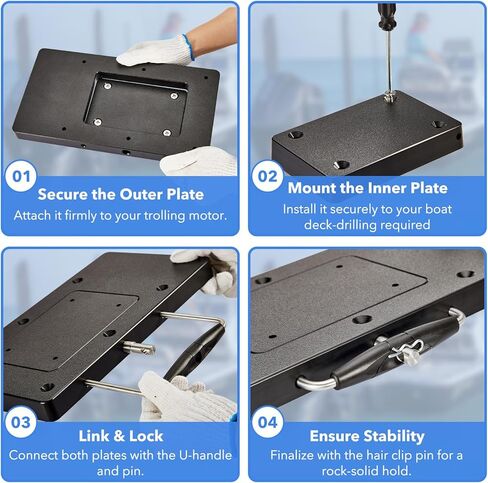 01
Secure the Outer Plate
Attach it firmly to your trolling motor.

02
Mount the Inner Plate
Install it securely to your boat deck-drilling required

03
Link & Lock
Connect both plates with the U-handle and pin.

04
Ensure Stability
Finalize with the hair clip pin for a rock-solid hold.