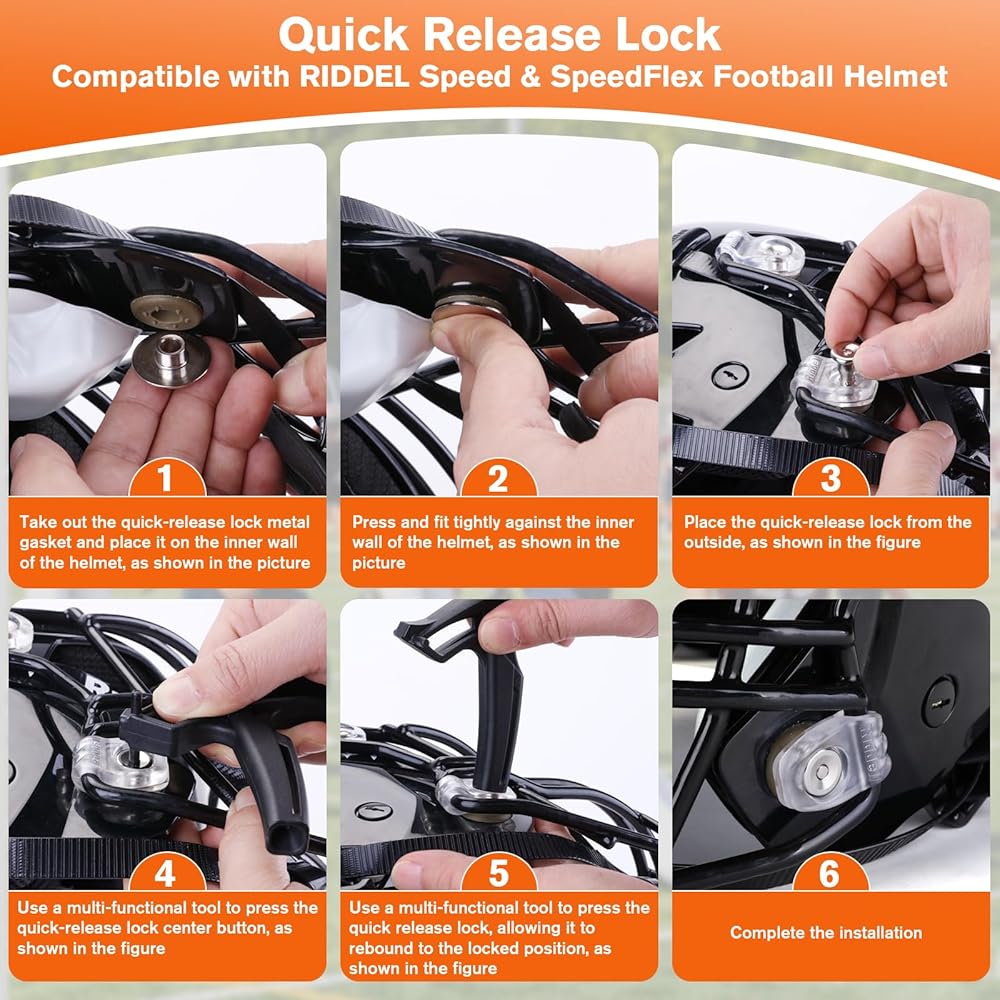 Quick Release Lock
Compatible with RIDDEL Speed & SpeedFlex Football Helmet

1
Take out the quick-release lock metal gasket and place it on the inner wall of the helmet, as shown in the picture

2
Press and fit tightly against the inner wall of the helmet, as shown in the picture

3
Place the quick-release lock from the outside, as shown in the figure

4
Use a multi-functional tool to press the quick-release lock center button, as shown in the figure

5
Use a multi-functional tool to press the quick release lock, allowing it to rebound to the locked position, as shown in the figure

6
Complete the installation