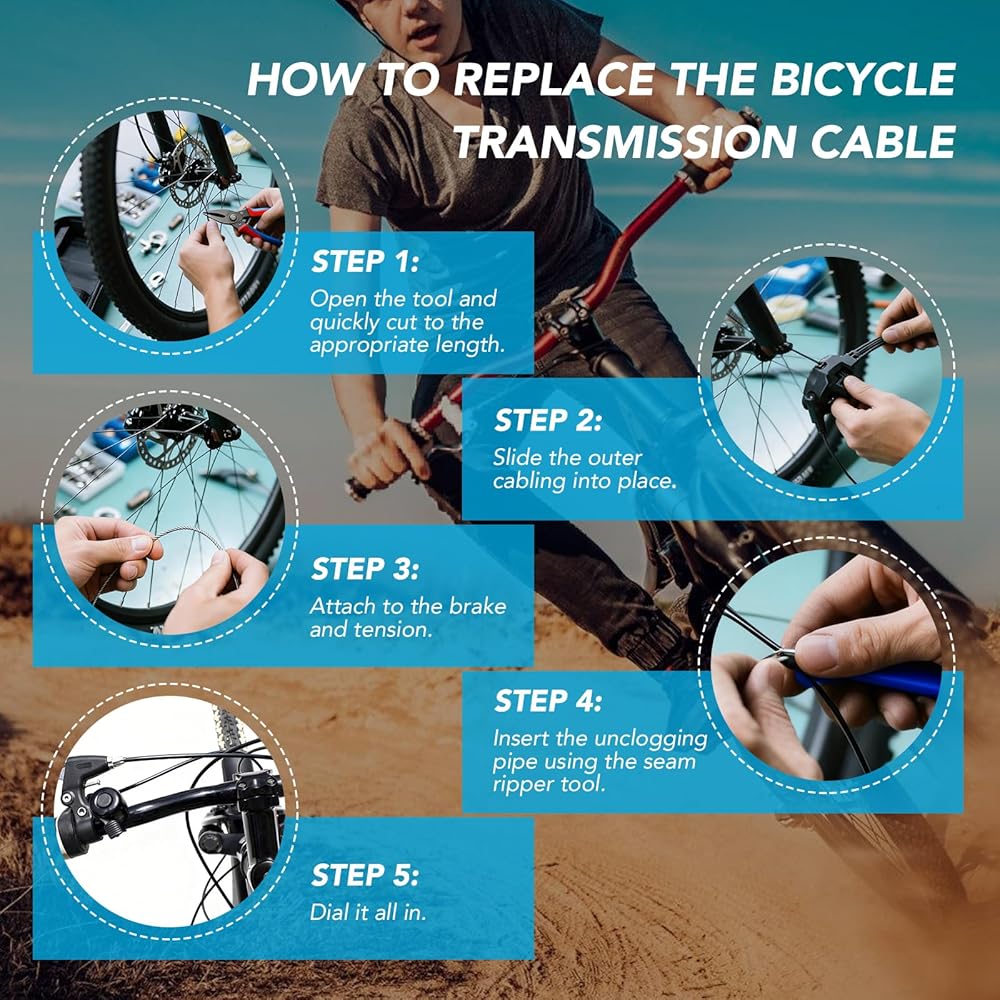 HOW TO REPLACE THE BICYCLE TRANSMISSION CABLE

STEP 1:
Open the tool and quickly cut to the appropriate length.

STEP 2:
Slide the outer cabling into place.

STEP 3:
Attach to the brake and tension.

STEP 4:
Insert the unclogging pipe using the seam ripper tool.

STEP 5:
Dial it all in.