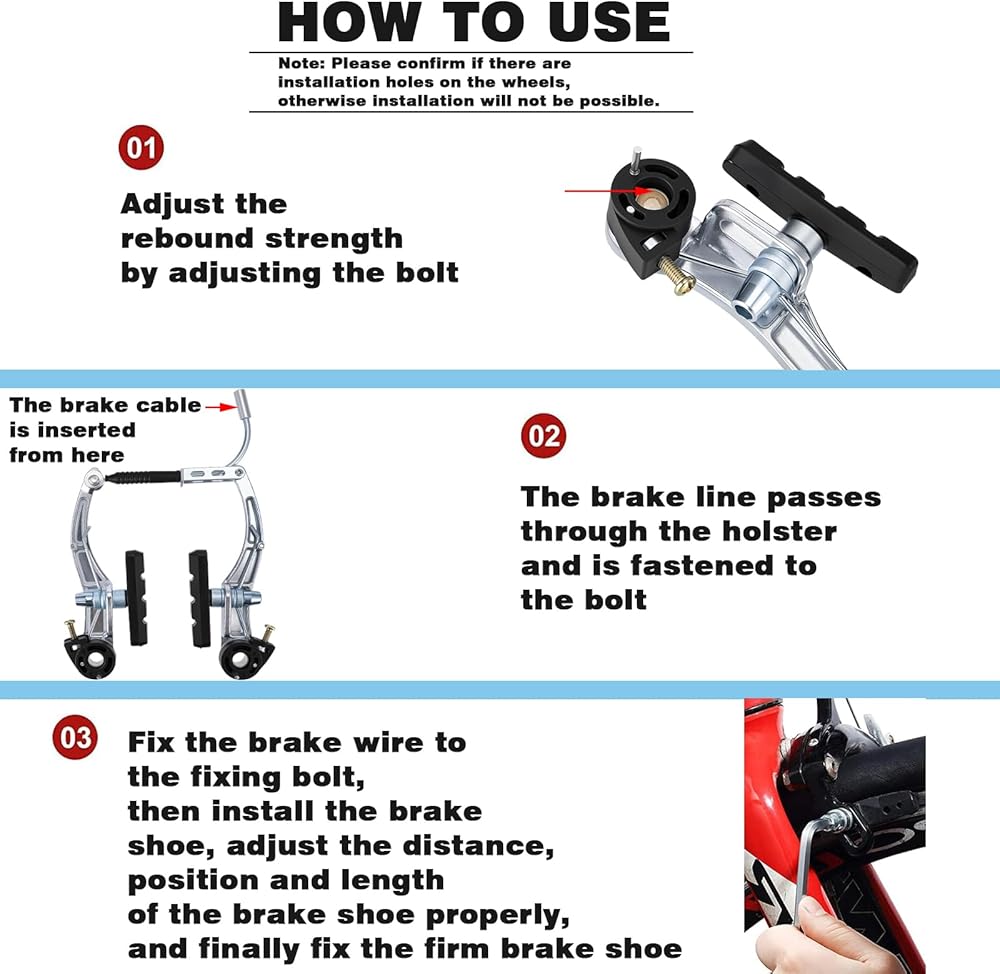 HOW TO USE

Note: Please confirm if there are installation holes on the wheels, otherwise installation will not be possible.

01

Adjust the rebound strength by adjusting the bolt

The brake cable is inserted from here

02

The brake line passes through the holster and is fastened to the bolt

03

Fix the brake wire to the fixing bolt, then install the brake shoe, adjust the distance, position and length of the brake shoe properly, and finally fix the firm brake shoe