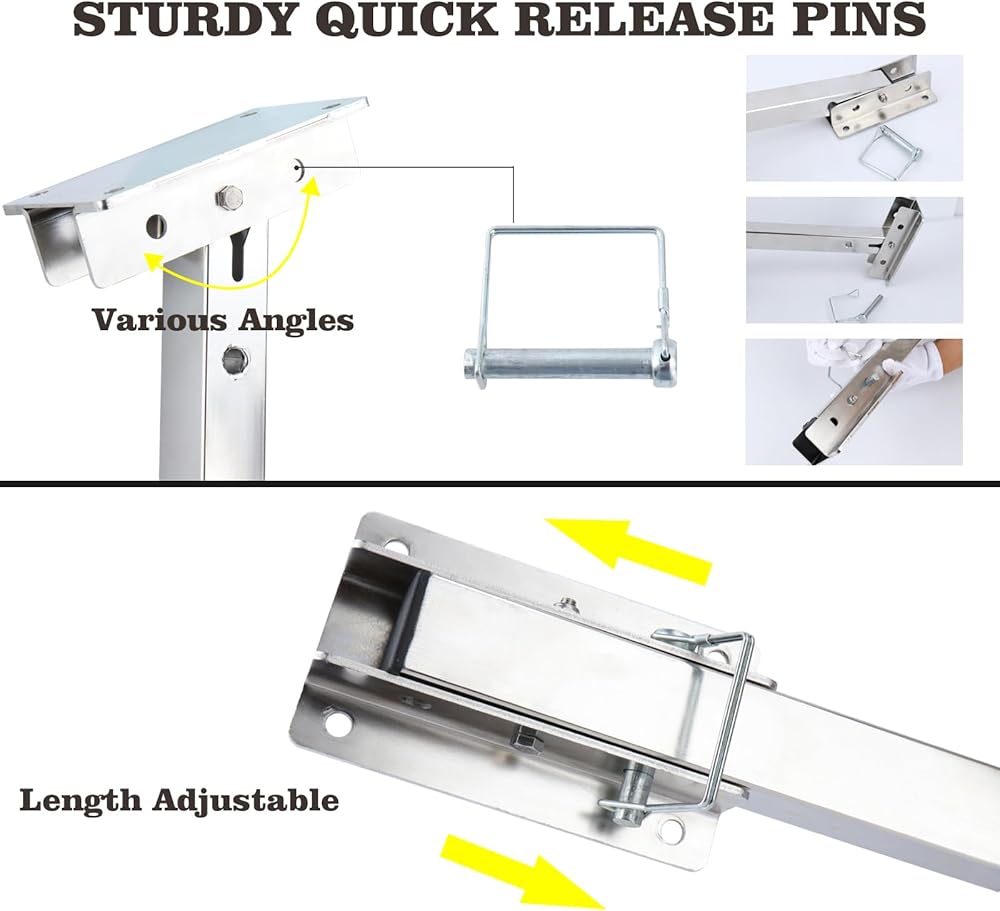 STURDY QUICK RELEASE PINS

Various Angles

Length Adjustable