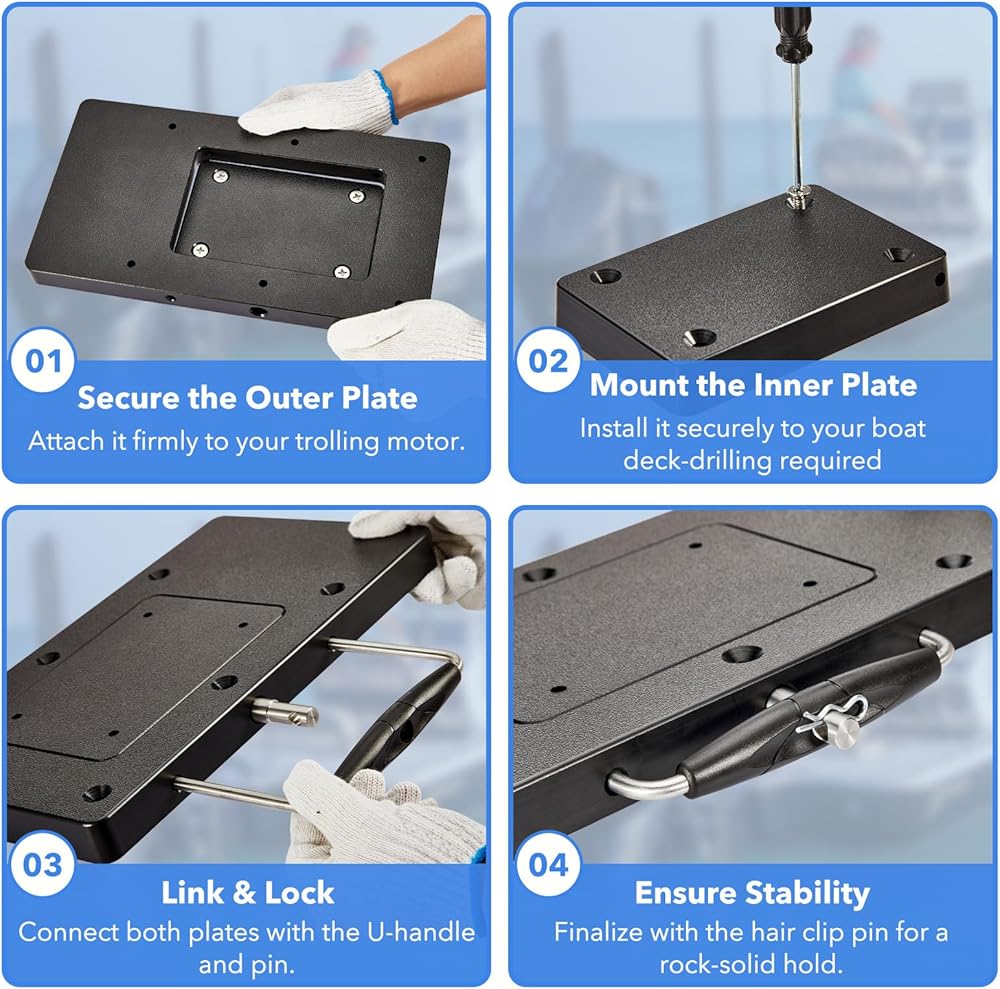 01
Secure the Outer Plate
Attach it firmly to your trolling motor.

02
Mount the Inner Plate
Install it securely to your boat deck-drilling required

03
Link & Lock
Connect both plates with the U-handle and pin.

04
Ensure Stability
Finalize with the hair clip pin for a rock-solid hold.