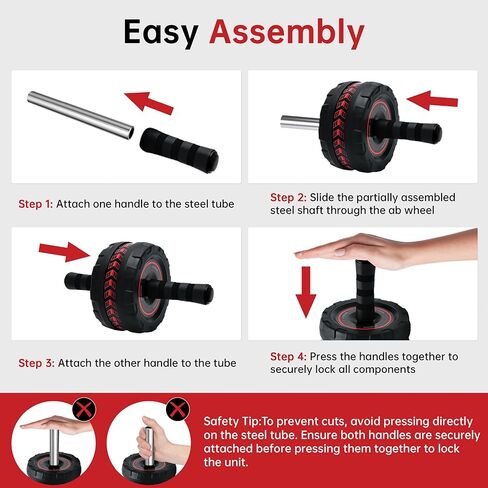 Easy Assembly

Step 1: Attach one handle to the steel tube

Step 2: Slide the partially assembled steel shaft through the ab wheel

Step 3: Attach the other handle to the tube

Step 4: Press the handles together to securely lock all components

Safety Tip:To prevent cuts, avoid pressing directly on the steel tube. Ensure both handles are securely attached before pressing them together to lock the unit.