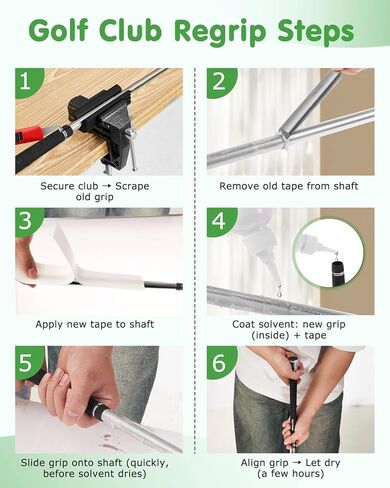 Golf Club Regrip Steps

1
Secure club → Scrape old grip

2
Remove old tape from shaft

3
Apply new tape to shaft

4
Coat solvent: new grip (inside) + tape

5
Slide grip onto shaft (quickly, before solvent dries)

6
Align grip → Let dry (a few hours)