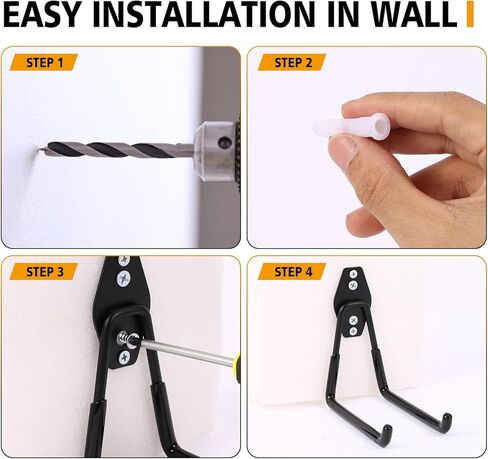 EASY INSTALLATION IN WALL

STEP 1

STEP 2

STEP 3

STEP 4