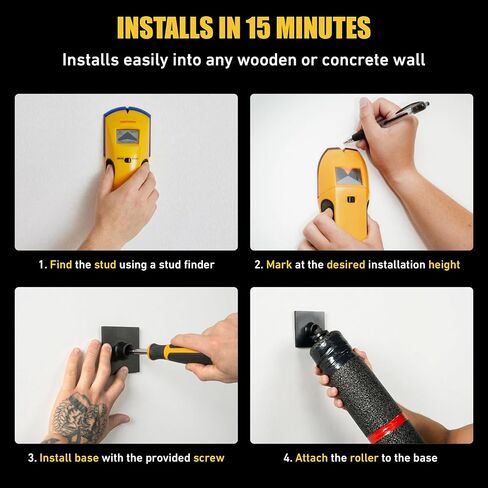 INSTALLS IN 15 MINUTES

Installs easily into any wooden or concrete wall

1. Find the stud using a stud finder

2. Mark at the desired installation height

3. Install base with the provided screw

4. Attach the roller to the base