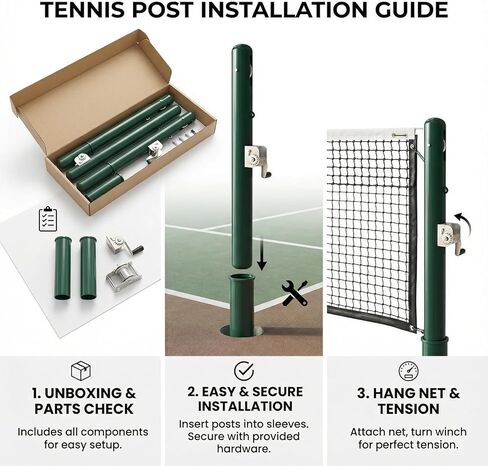 TENNIS POST INSTALLATION GUIDE

1. UNBOXING & PARTS CHECK

Includes all components for easy setup.

2. EASY & SECURE INSTALLATION

Insert posts into sleeves. Secure with provided hardware.

3. HANG NET & TENSION

Attach net, turn winch for perfect tension.