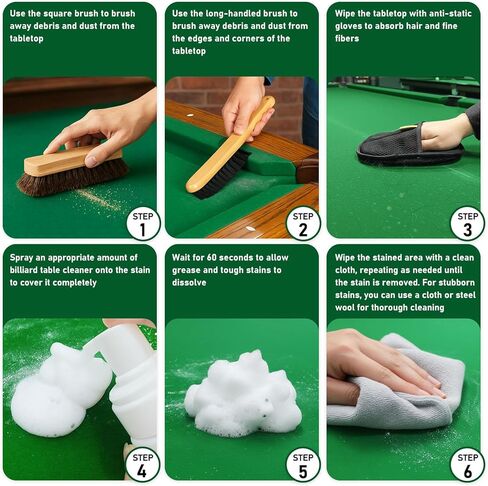 Use the square brush to brush away debris and dust from the tabletop

STEP 1

Use the long-handled brush to brush away debris and dust from the edges and corners of the tabletop

STEP 2

Wipe the tabletop with anti-static gloves to absorb hair and fine fibers

STEP 3

Spray an appropriate amount of billiard table cleaner onto the stain to cover it completely

STEP 4

Wait for 60 seconds to allow grease and tough stains to dissolve

STEP 5

Wipe the stained area with a clean cloth, repeating as needed until the stain is removed. For stubborn stains, you can use a cloth or steel wool for thorough cleaning

STEP 6