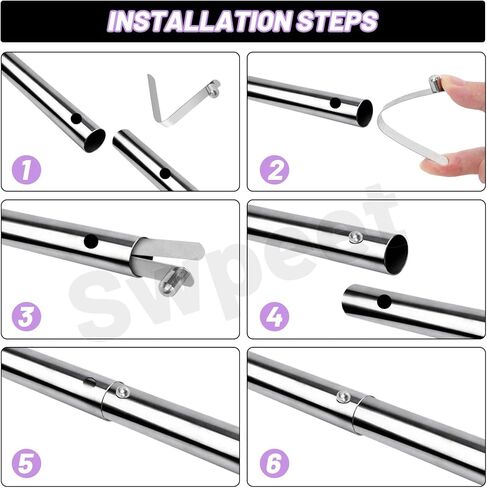 INSTALLATION STEPS

1

2

3

4

5

6

Swpeet