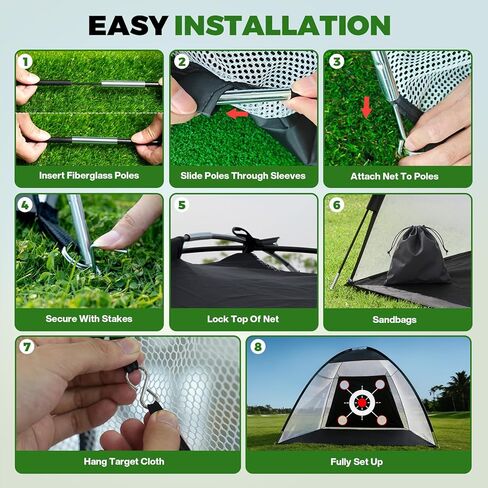 EASY INSTALLATION

1
Insert Fiberglass Poles

2
Slide Poles Through Sleeves

3
Attach Net To Poles

4
Secure With Stakes

5
Lock Top Of Net

6
Sandbags

7
Hang Target Cloth

8
Fully Set Up