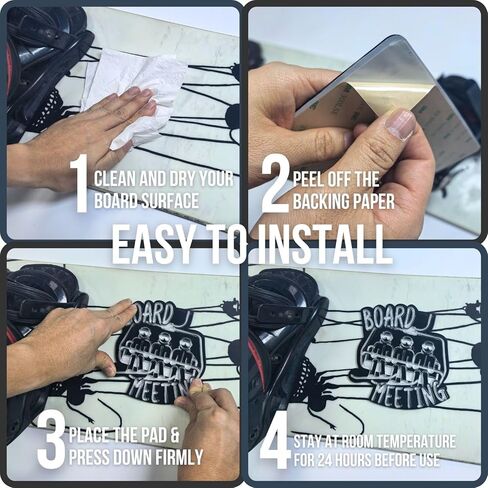 1 CLEAN AND DRY YOUR BOARD SURFACE

2 PEEL OFF THE BACKING PAPER

EASY TO INSTALL

BOARD MEETING

3 PLACE THE PAD & PRESS DOWN FIRMLY

BOARD MEETING

4 STAY AT ROOM TEMPERATURE FOR 24 HOURS BEFORE USE