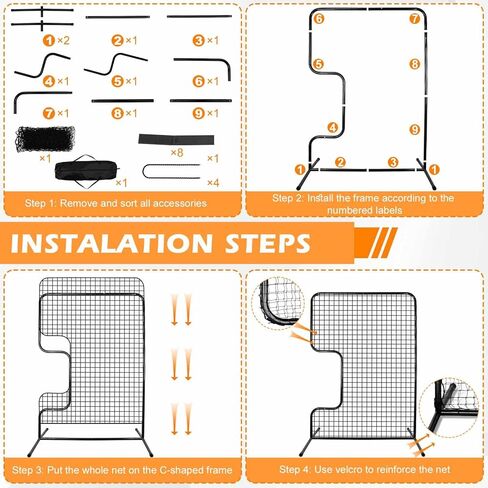 1 ×2
2 ×1
3 ×1
4 ×1
5 ×1
6 ×1
7 ×1
8 ×1
9 ×1
×1
×8
×1
×1
×4

Step 1: Remove and sort all accessories

6 7 5 8 4 9 1 2 3 1

Step 2: Install the frame according to the numbered labels

INSTALATION STEPS

Step 3: Put the whole net on the C-shaped frame

Step 4: Use velcro to reinforce the net