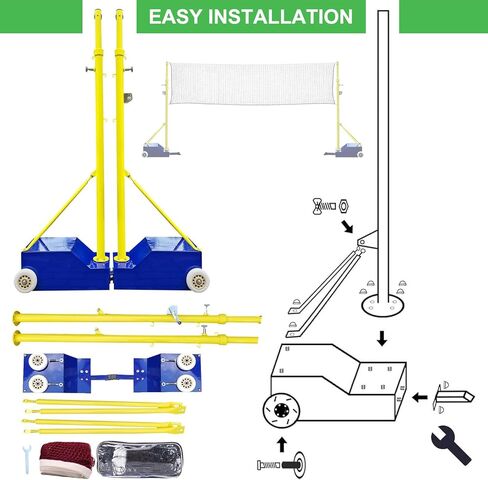 EASY INSTALLATION