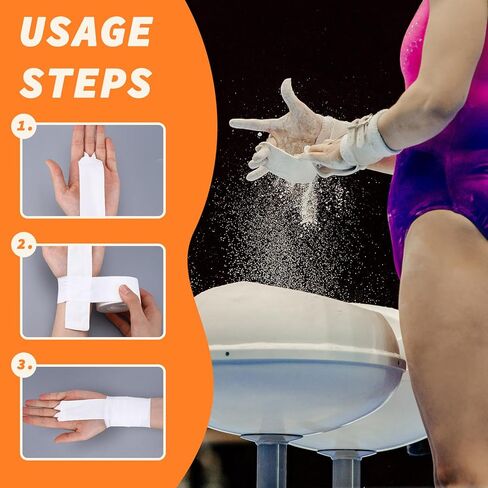 USAGE STEPS

1.

2.

3.