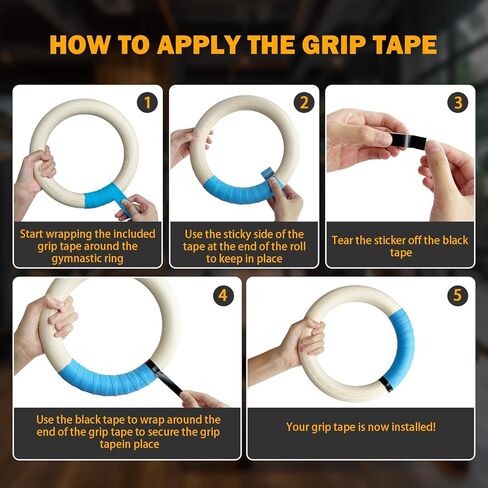 HOW TO APPLY THE GRIP TAPE

1

Start wrapping the included grip tape around the gymnastic ring

2

Use the sticky side of the tape at the end of the roll to keep in place

3

Tear the sticker off the black tape

4

Use the black tape to wrap around the end of the grip tape to secure the grip tapein place

5

Your grip tape is now installed!