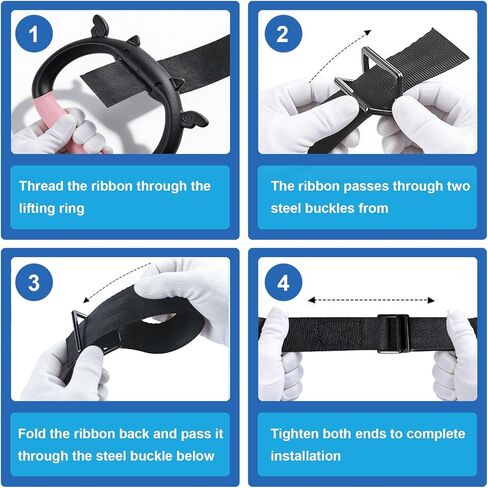 1

Thread the ribbon through the lifting ring

2

The ribbon passes through two steel buckles from

3

Fold the ribbon back and pass it through the steel buckle below

4

Tighten both ends to complete installation