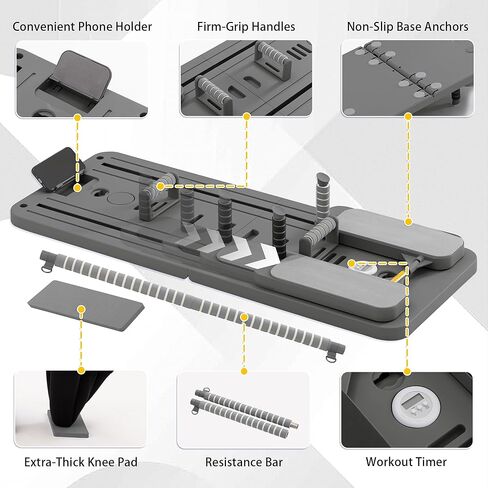 Convenient Phone Holder

Firm-Grip Handles

Non-Slip Base Anchors

Extra-Thick Knee Pad

Resistance Bar

Workout Timer