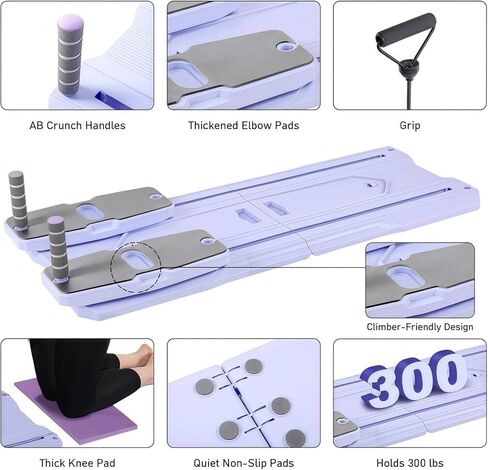 AB Crunch Handles

Thickened Elbow Pads

Grip

Climber-Friendly Design

Thick Knee Pad

Quiet Non-Slip Pads

300

Holds 300 lbs