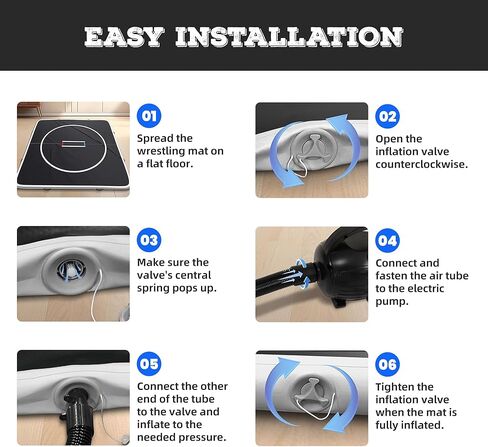 EASY INSTALLATION

01
Spread the wrestling mat on a flat floor.

02
Open the inflation valve counterclockwise.

03
Make sure the valve's central spring pops up.

04
Connect and fasten the air tube to the electric pump.

05
Connect the other end of the tube to the valve and inflate to the needed pressure.

06
Tighten the inflation valve when the mat is fully inflated.