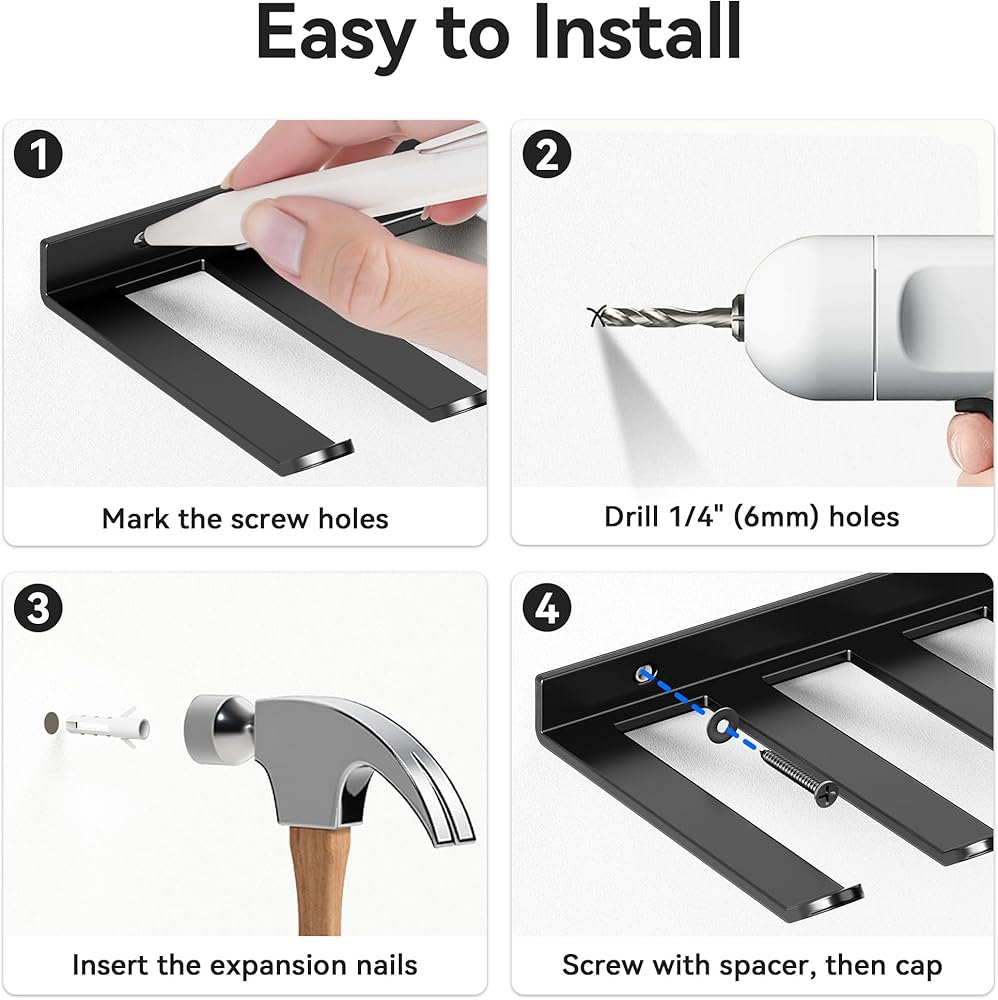 Easy to Install

1
Mark the screw holes

2
Drill 1/4" (6mm) holes

3
Insert the expansion nails

4
Screw with spacer, then cap