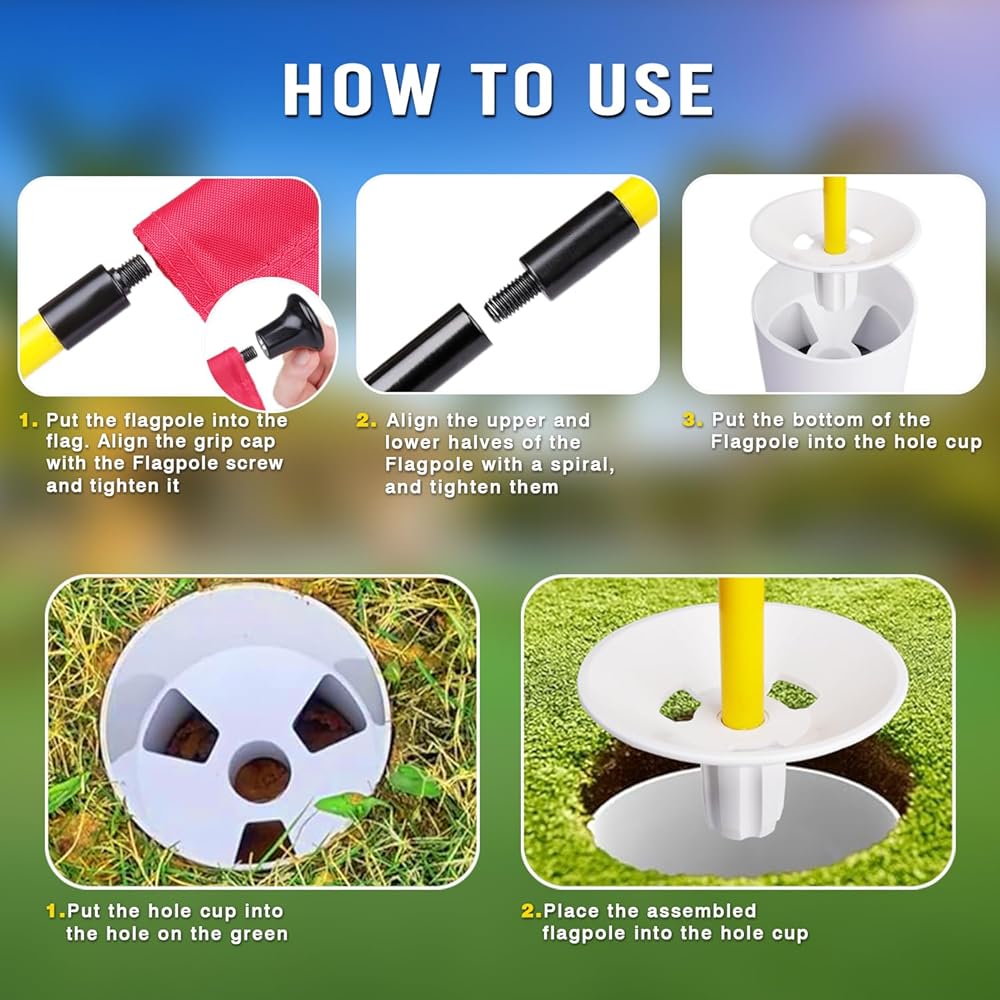 HOW TO USE

1. Put the flagpole into the flag. Align the grip cap with the Flagpole screw and tighten it

2. Align the upper and lower halves of the Flagpole with a spiral, and tighten them

3. Put the bottom of the Flagpole into the hole cup

1.Put the hole cup into the hole on the green

2.Place the assembled flagpole into the hole cup