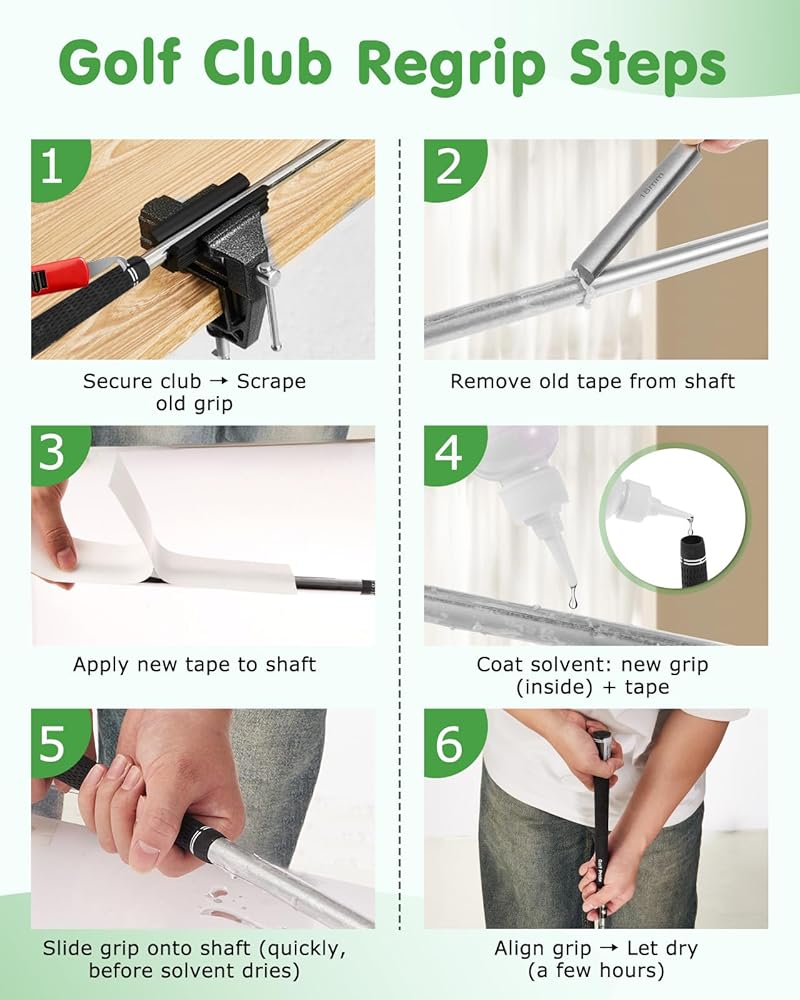 Golf Club Regrip Steps

1

Secure club → Scrape old grip

2

Remove old tape from shaft

3

Apply new tape to shaft

4

Coat solvent: new grip (inside) + tape

5

Slide grip onto shaft (quickly, before solvent dries)

6

Align grip → Let dry (a few hours)