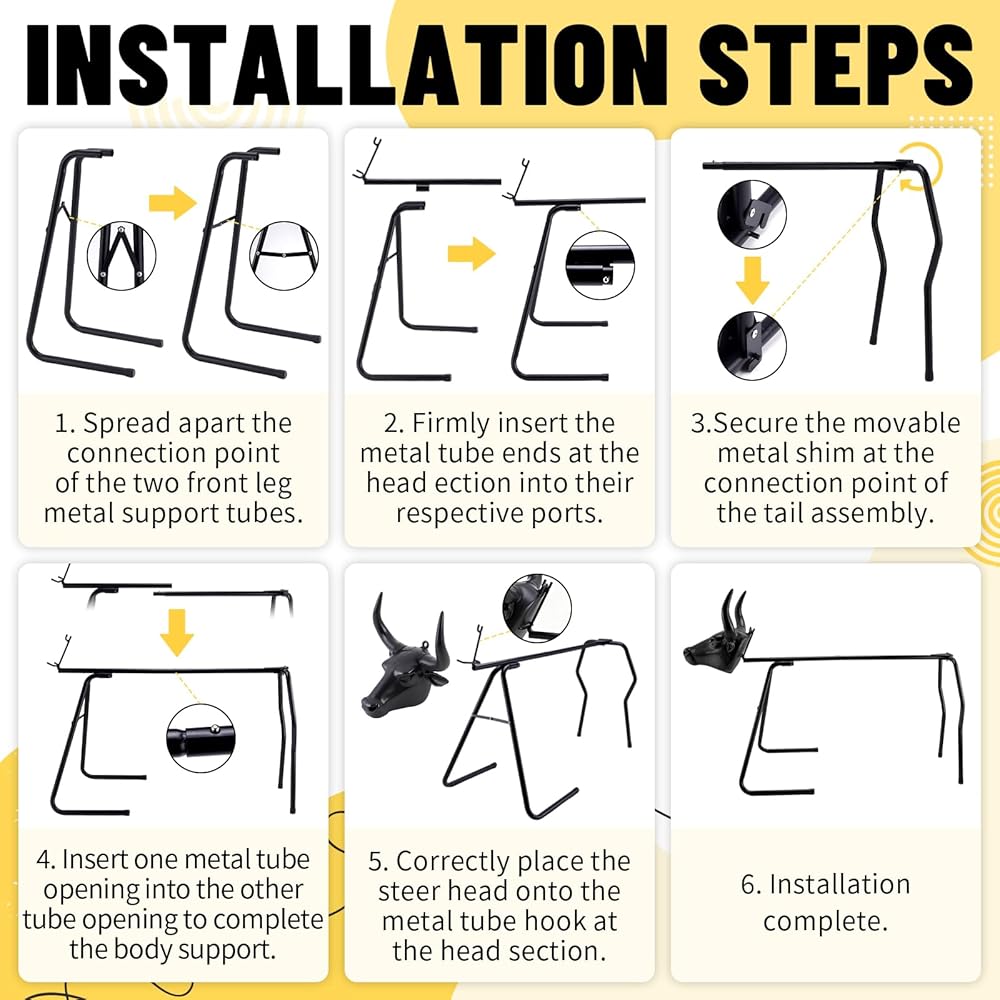 INSTALLATION STEPS

1. Spread apart the connection point of the two front leg metal support tubes.

2. Firmly insert the metal tube ends at the head ection into their respective ports.

3.Secure the movable metal shim at the connection point of the tail assembly.

4. Insert one metal tube opening into the other tube opening to complete the body support.

5. Correctly place the steer head onto the metal tube hook at the head section.

6. Installation complete.