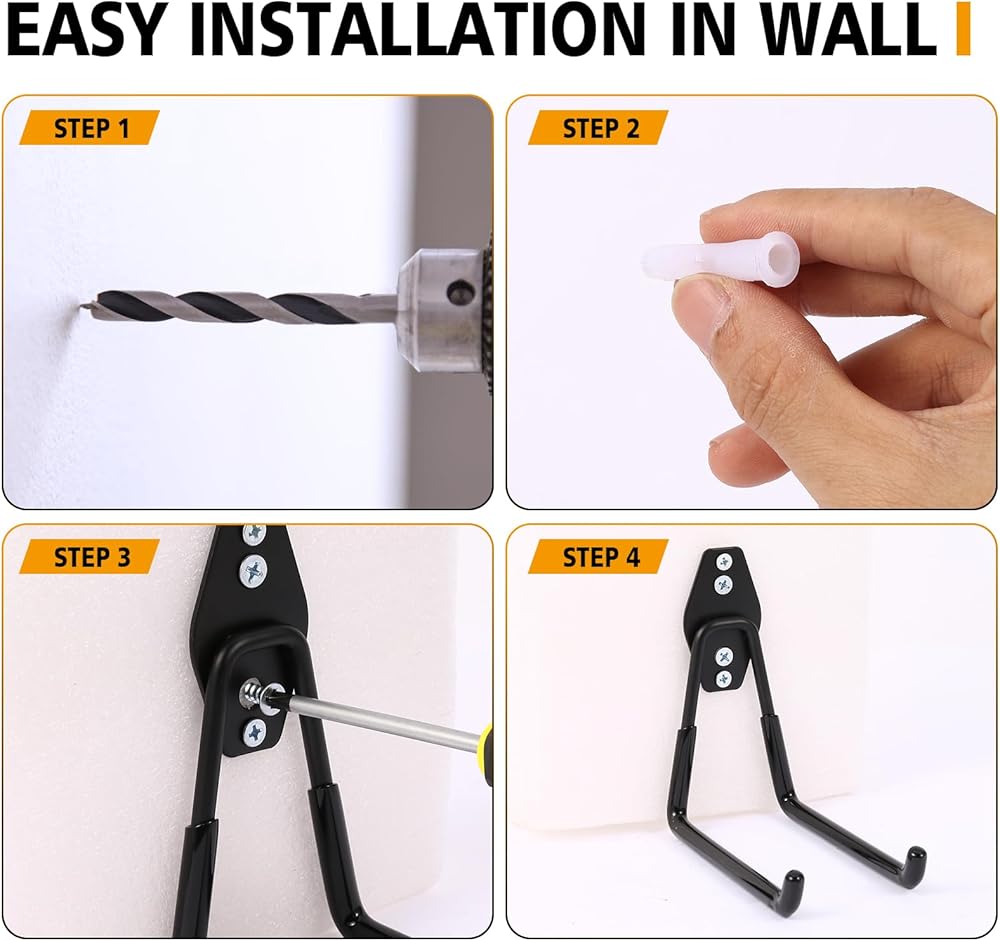 EASY INSTALLATION IN WALL

STEP 1

STEP 2

STEP 3

STEP 4