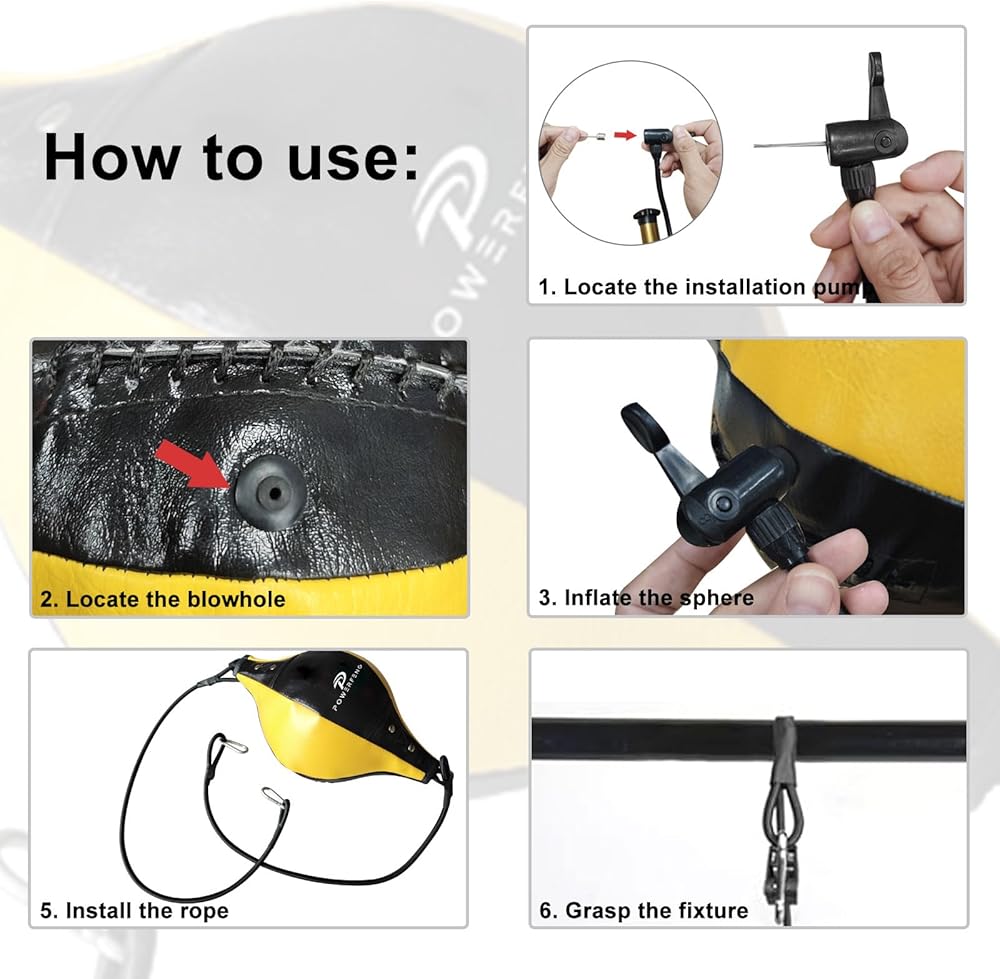 How to use:

1. Locate the installation pump

2. Locate the blowhole

3. Inflate the sphere

POWERFEND

5. Install the rope

6. Grasp the fixture