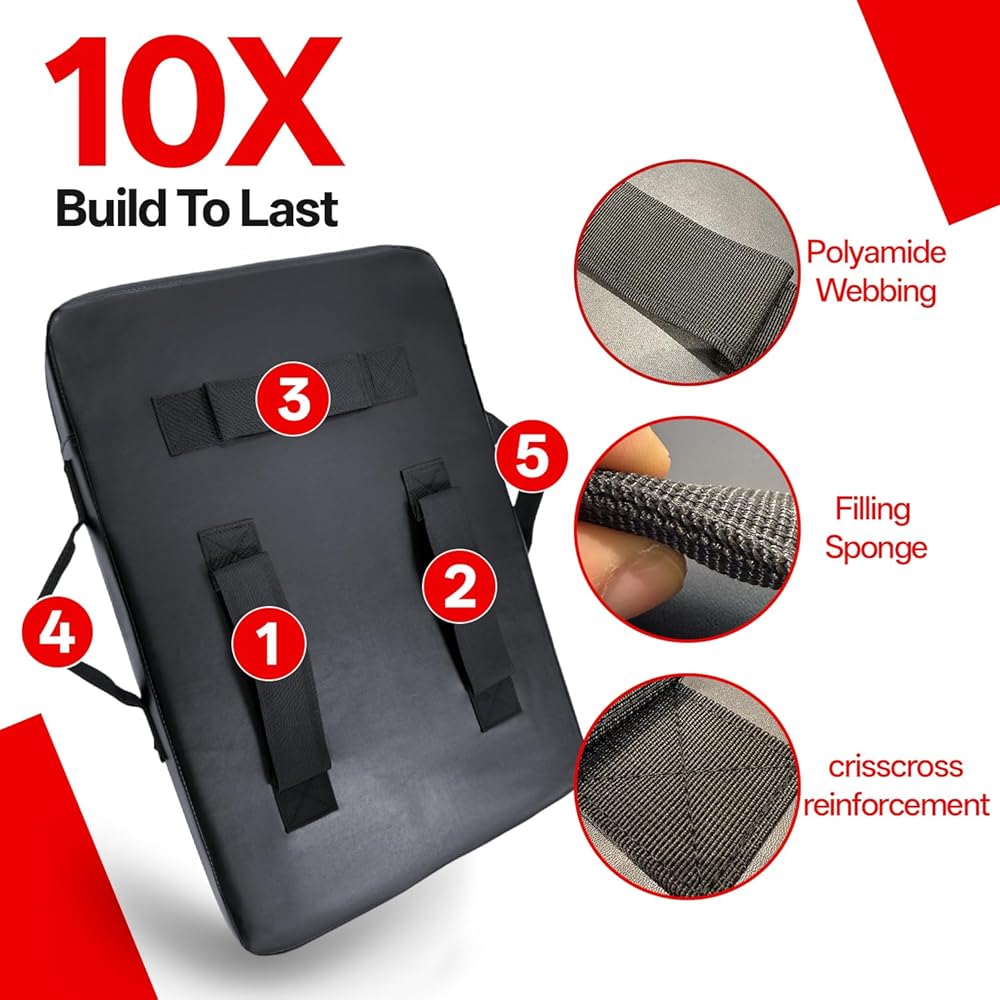 10X
Build To Last

3
5
2
1
4

Polyamide Webbing

Filling Sponge

crisscross reinforcement