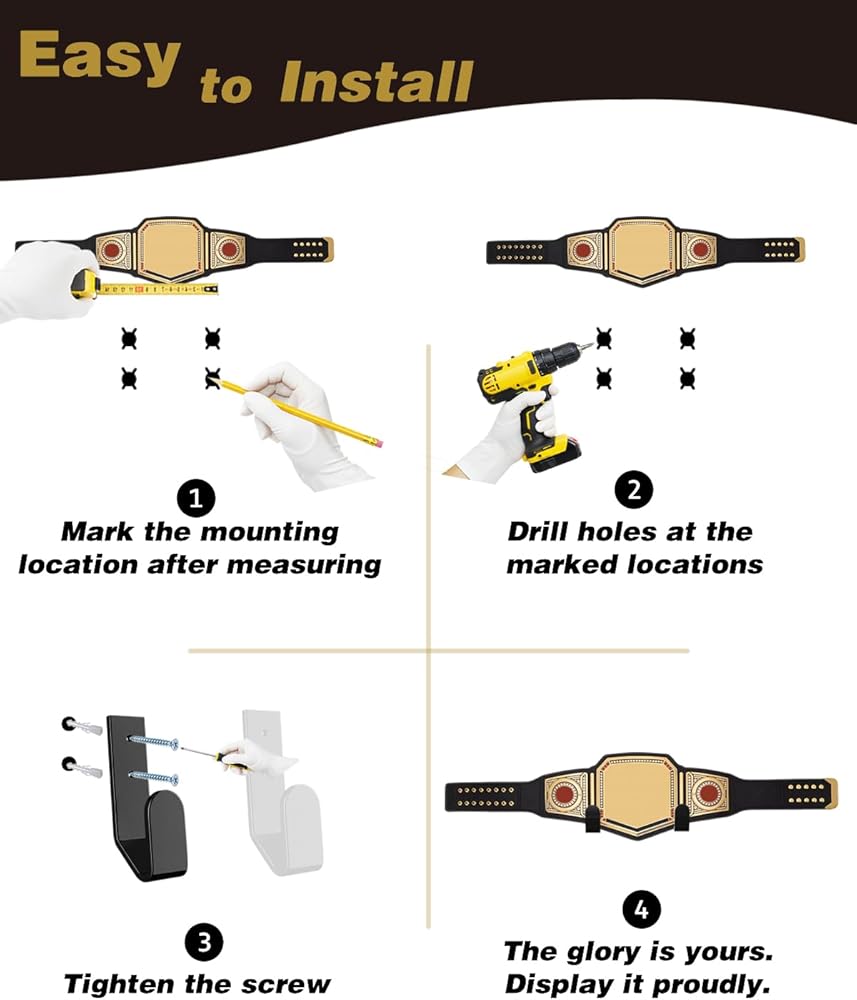 Easy to Install

1
Mark the mounting location after measuring

2
Drill holes at the marked locations

3
Tighten the screw

4
The glory is yours. Display it proudly.