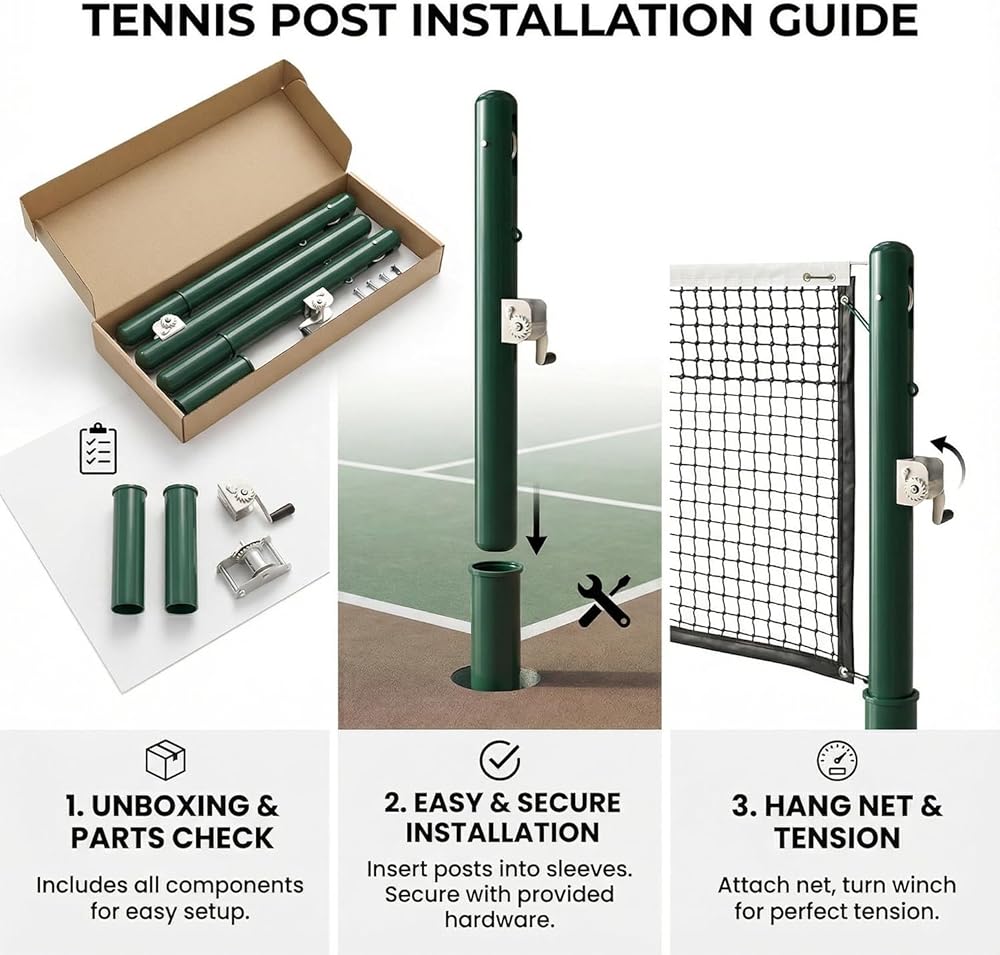 TENNIS POST INSTALLATION GUIDE

1. UNBOXING & PARTS CHECK

Includes all components for easy setup.

2. EASY & SECURE INSTALLATION

Insert posts into sleeves. Secure with provided hardware.

3. HANG NET & TENSION

Attach net, turn winch for perfect tension.