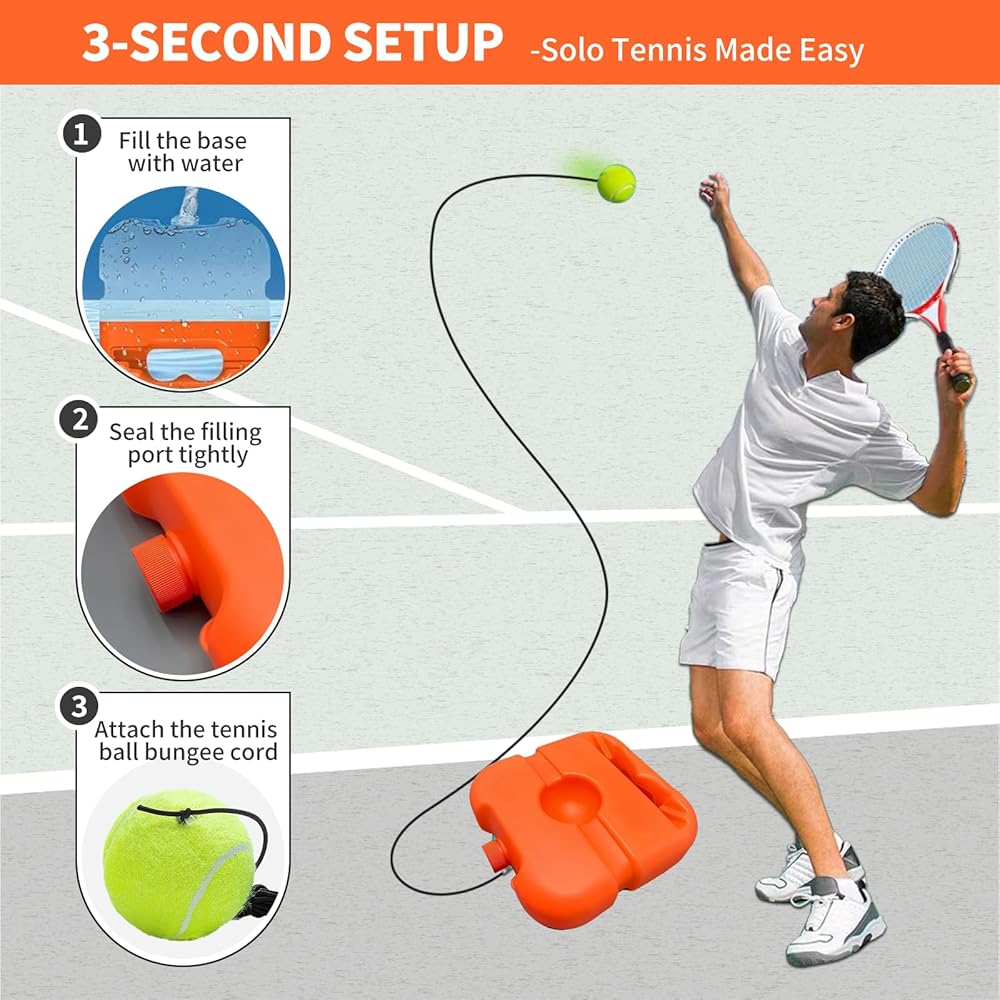 3-SECOND SETUP -Solo Tennis Made Easy

1 Fill the base with water

2 Seal the filling port tightly

3 Attach the tennis ball bungee cord