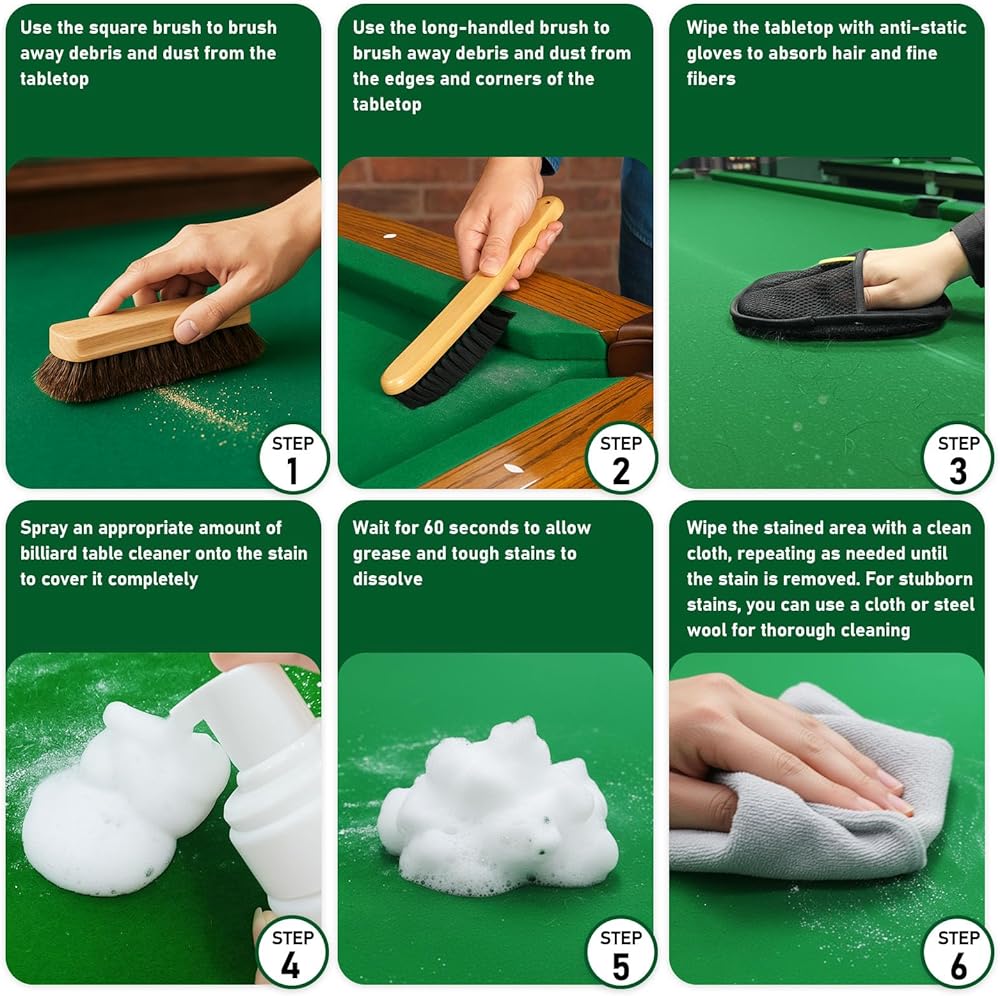 Use the square brush to brush away debris and dust from the tabletop

STEP 1

Use the long-handled brush to brush away debris and dust from the edges and corners of the tabletop

STEP 2

Wipe the tabletop with anti-static gloves to absorb hair and fine fibers

STEP 3

Spray an appropriate amount of billiard table cleaner onto the stain to cover it completely

STEP 4

Wait for 60 seconds to allow grease and tough stains to dissolve

STEP 5

Wipe the stained area with a clean cloth, repeating as needed until the stain is removed. For stubborn stains, you can use a cloth or steel wool for thorough cleaning

STEP 6