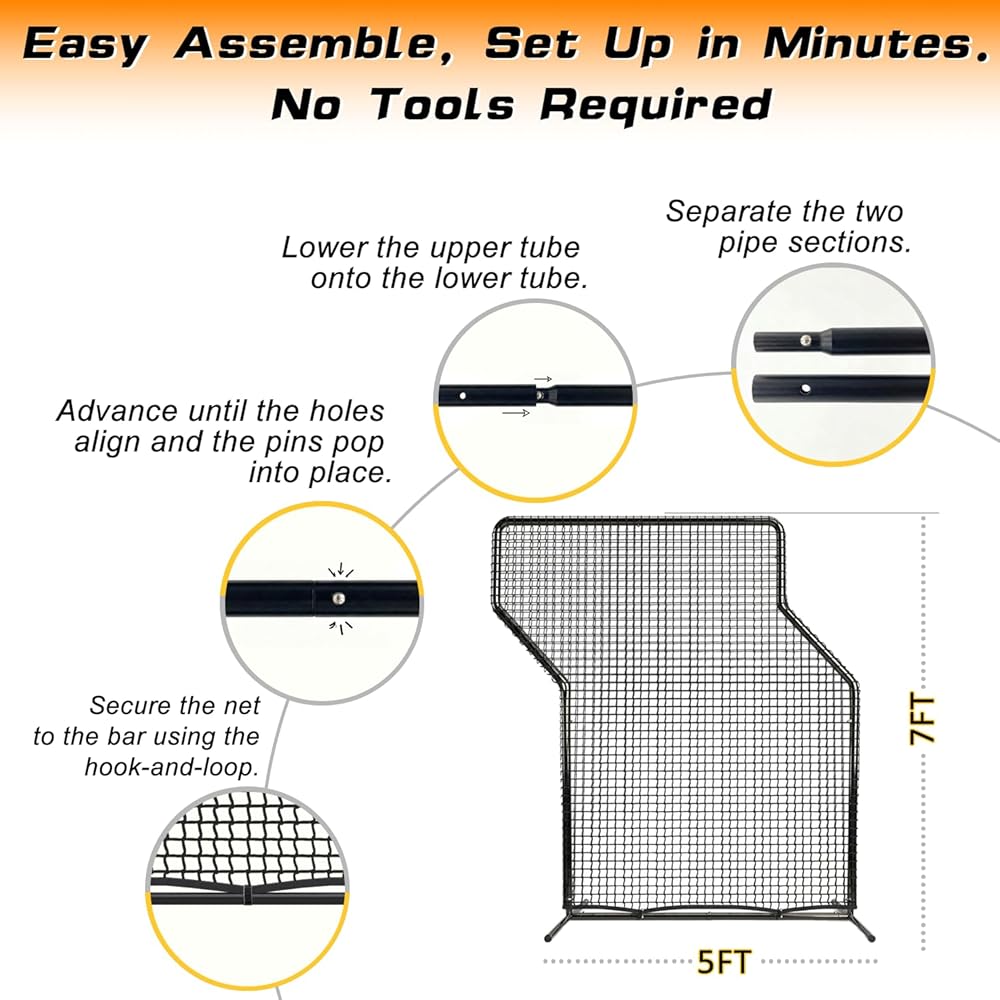 Easy Assemble, Set Up in Minutes. No Tools Required

Separate the two pipe sections.

Lower the upper tube onto the lower tube.

Advance until the holes align and the pins pop into place.

Secure the net to the bar using the hook-and-loop.

7FT

5FT