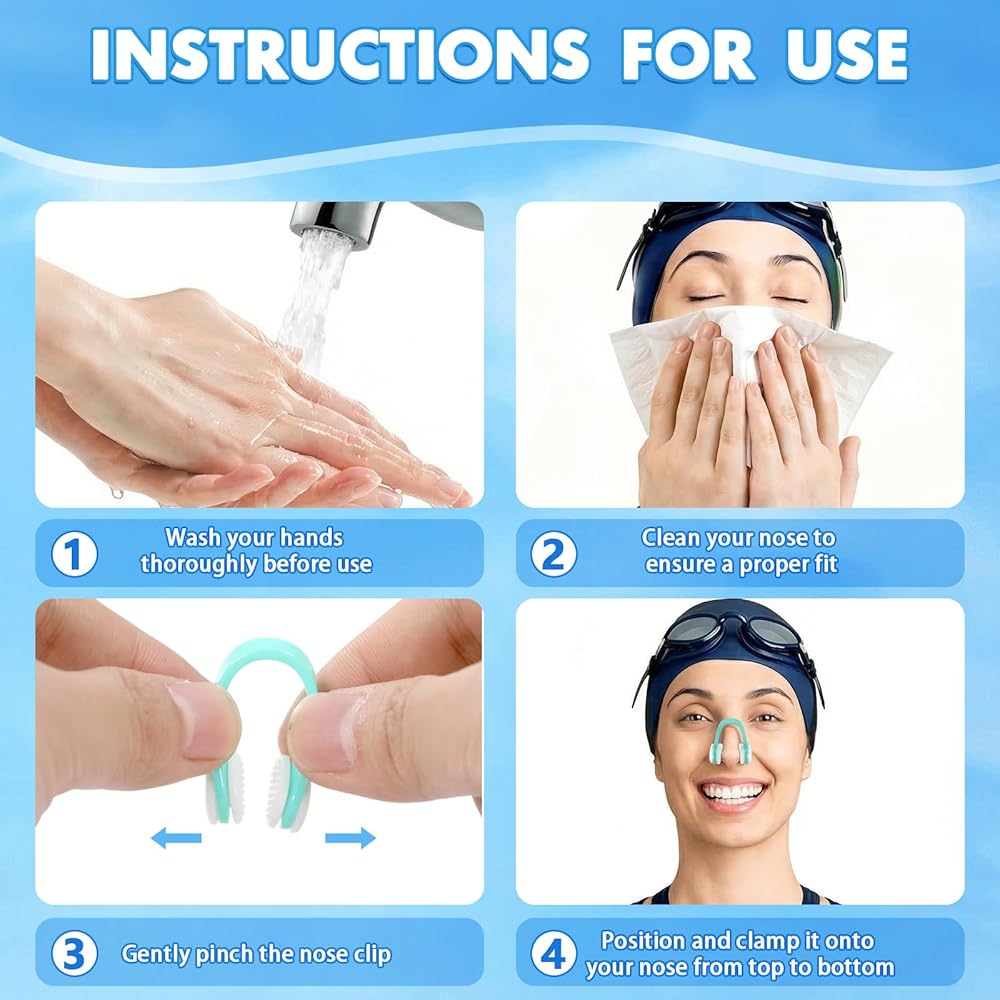 INSTRUCTIONS FOR USE

1 Wash your hands thoroughly before use

2 Clean your nose to ensure a proper fit

3 Gently pinch the nose clip

4 Position and clamp it onto your nose from top to bottom