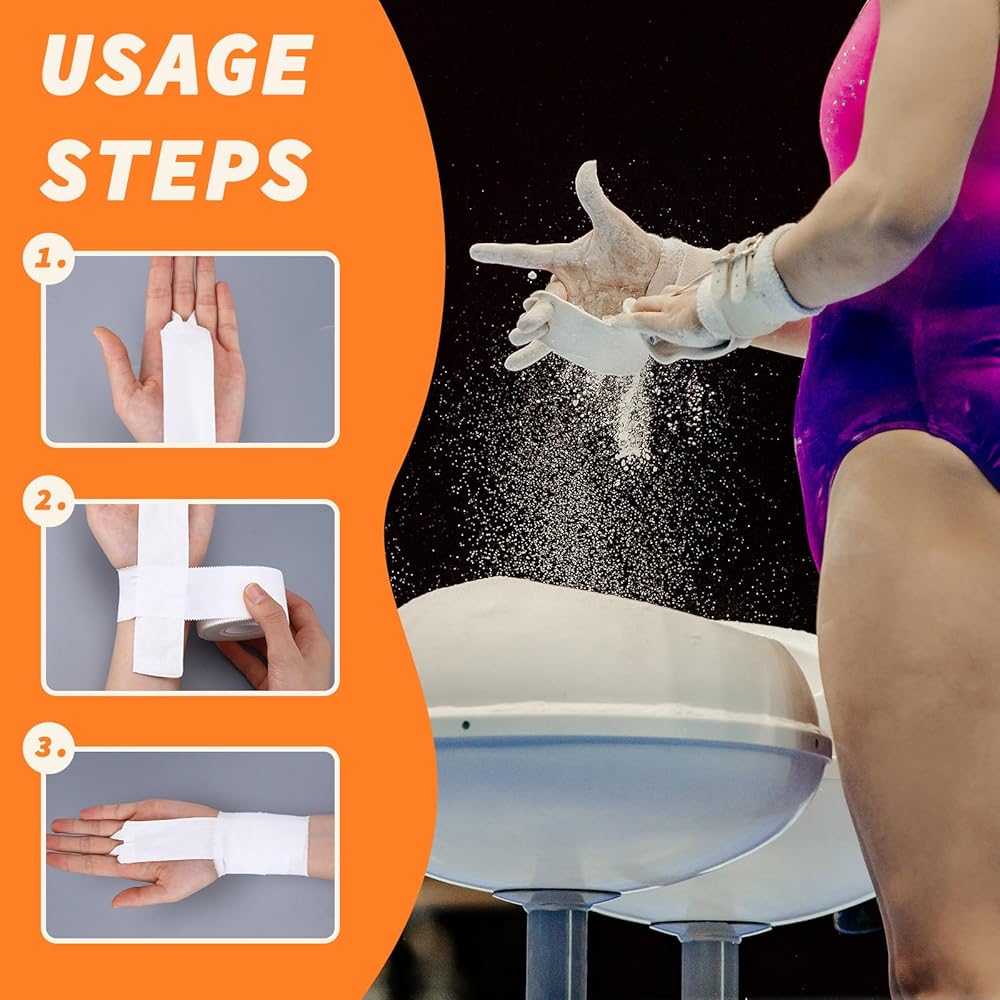 USAGE STEPS

1.

2.

3.