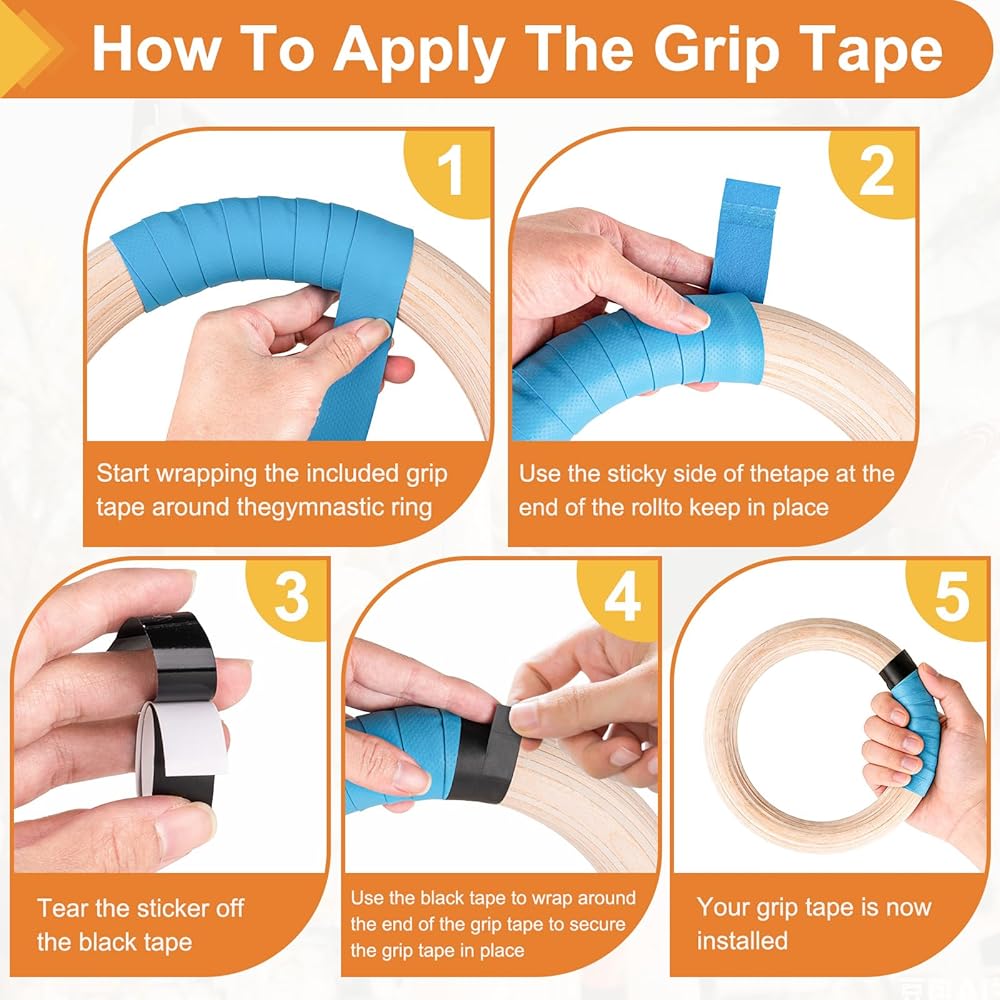 How To Apply The Grip Tape

1

Start wrapping the included grip tape around thegymnastic ring

2

Use the sticky side of thetape at the end of the rollto keep in place

3

Tear the sticker off the black tape

4

Use the black tape to wrap around the end of the grip tape to secure the grip tape in place

5

Your grip tape is now installed