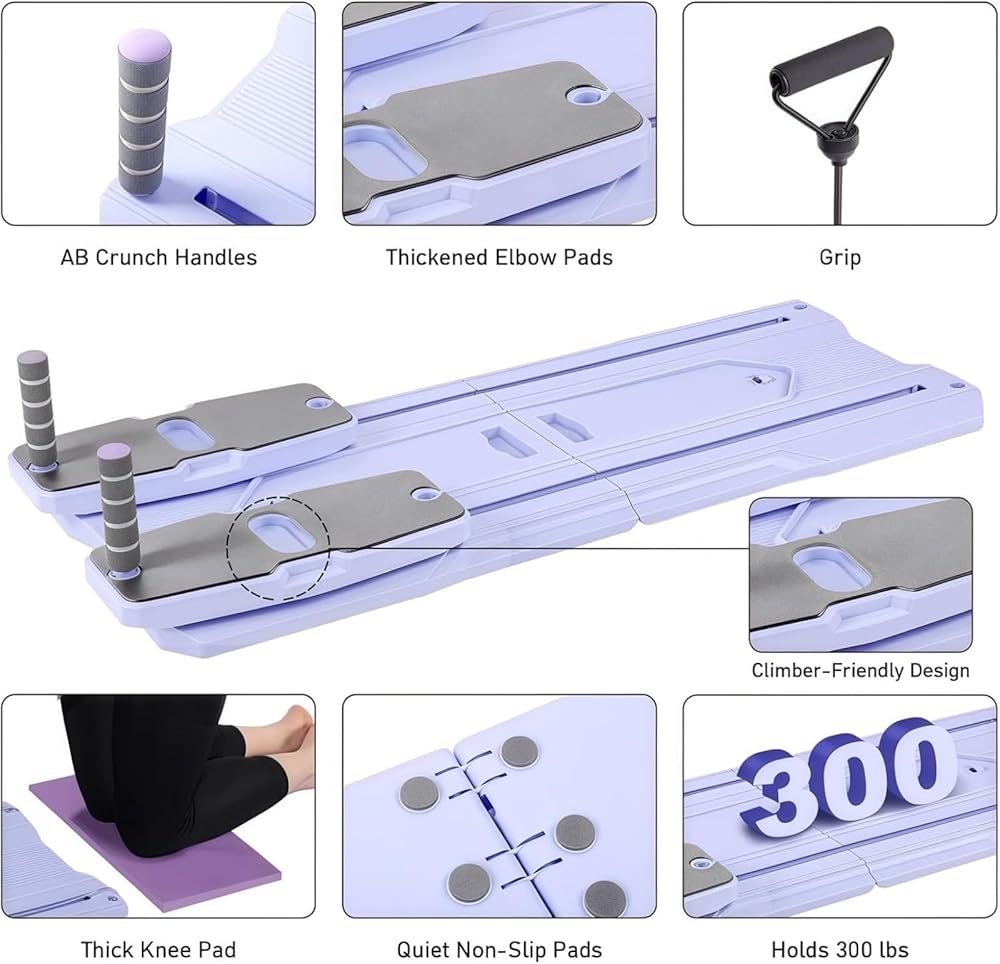 AB Crunch Handles

Thickened Elbow Pads

Grip

Climber-Friendly Design

300

Thick Knee Pad

Quiet Non-Slip Pads

Holds 300 lbs