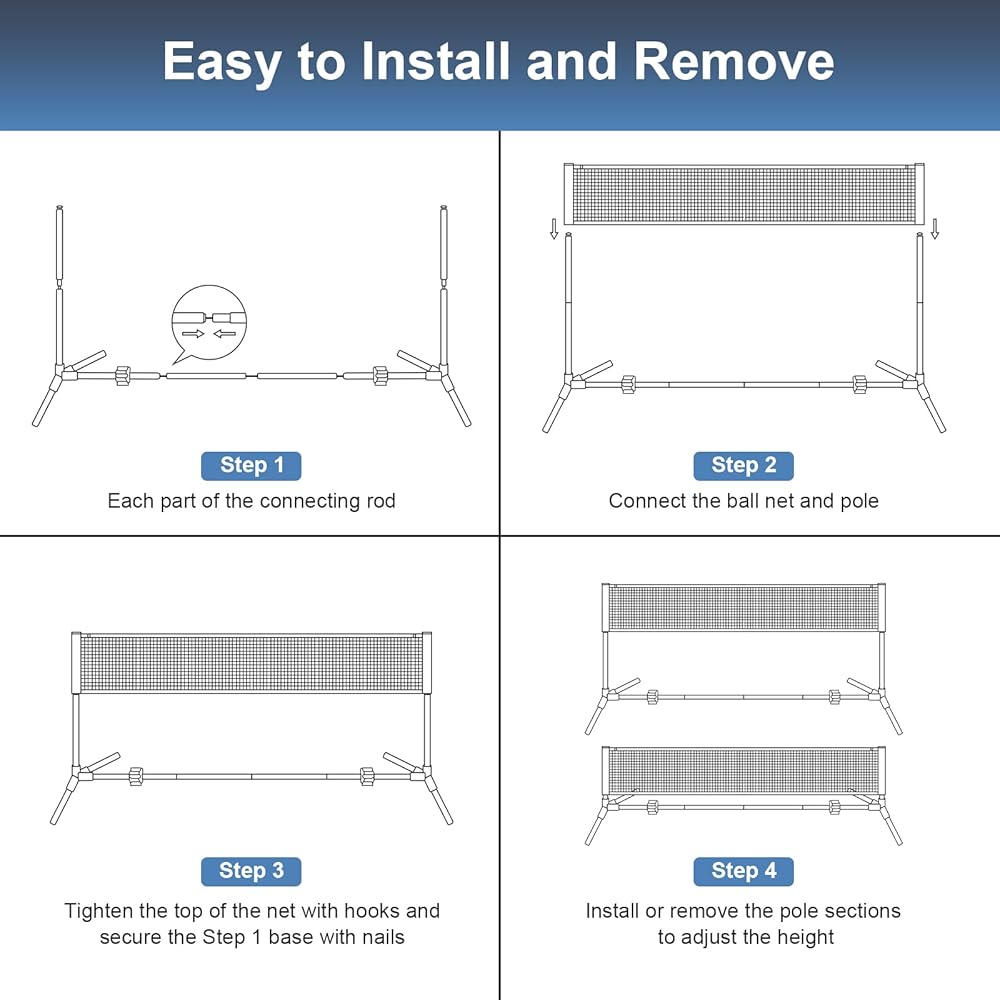 Easy to Install and Remove

Step 1
Each part of the connecting rod

Step 2
Connect the ball net and pole

Step 3
Tighten the top of the net with hooks and secure the Step 1 base with nails

Step 4
Install or remove the pole sections to adjust the height