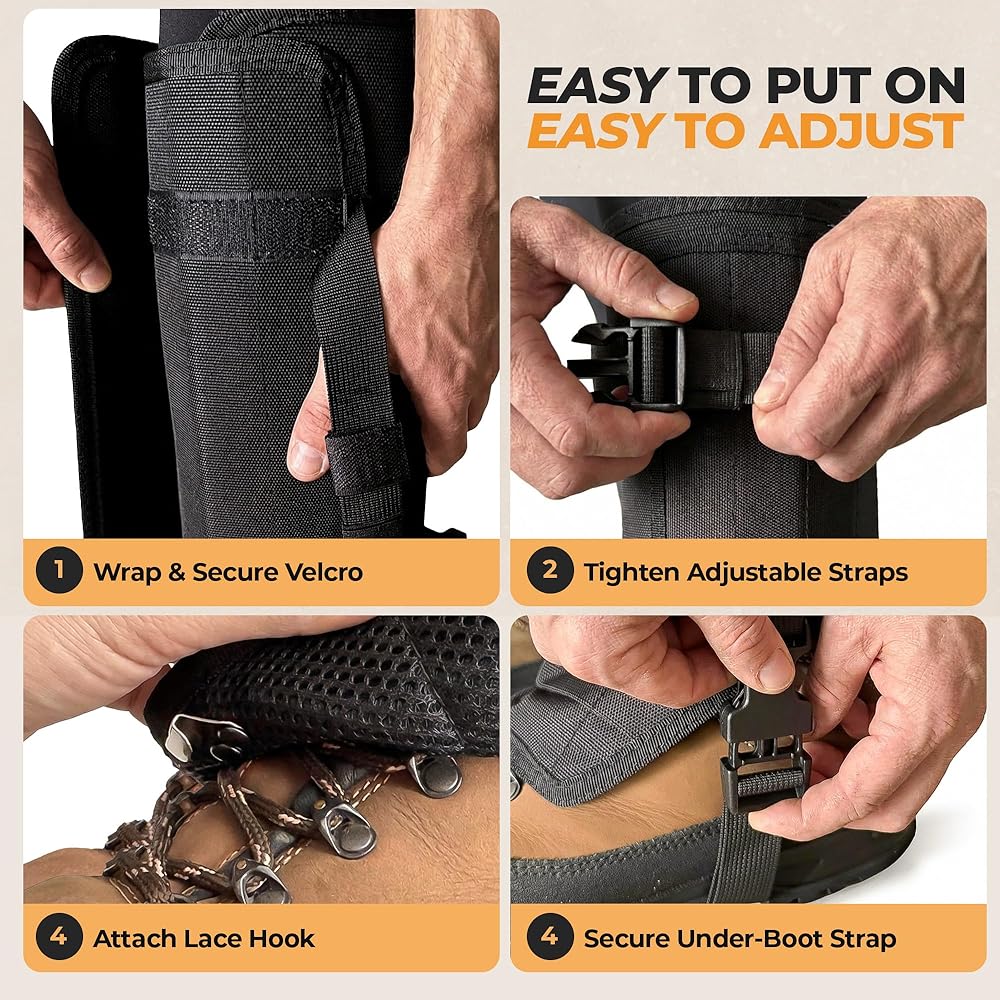 EASY TO PUT ON
EASY TO ADJUST

1 Wrap & Secure Velcro

2 Tighten Adjustable Straps

4 Attach Lace Hook

4 Secure Under-Boot Strap