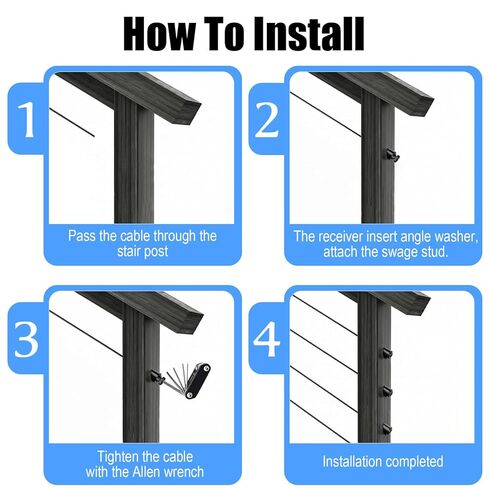 How To Install

1

Pass the cable through the stair post

2

The receiver insert angle washer, attach the swage stud.

3

Tighten the cable with the Allen wrench

4

Installation completed