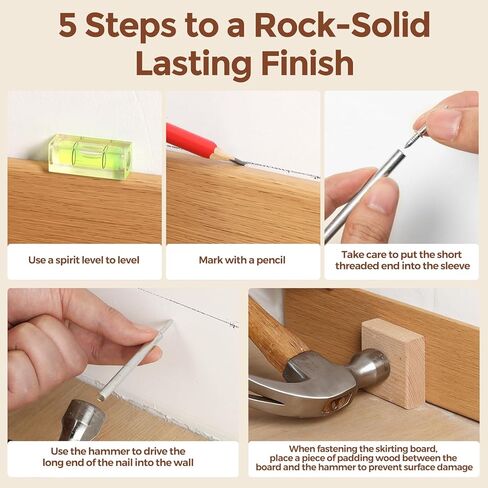 5 Steps to a Rock-Solid Lasting Finish

Use a spirit level to level

Mark with a pencil

Take care to put the short threaded end into the sleeve

Use the hammer to drive the long end of the nail into the wall

When fastening the skirting board, place a piece of padding wood between the board and the hammer to prevent surface damage