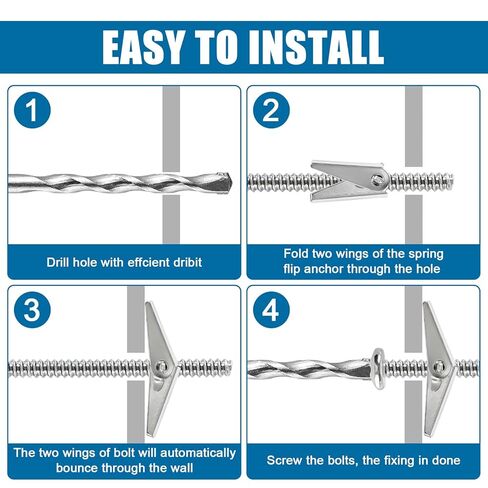 EASY TO INSTALL

1

Drill hole with effcient dribit

2

Fold two wings of the spring flip anchor through the hole

3

The two wings of bolt will automatically bounce through the wall

4

Screw the bolts, the fixing in done